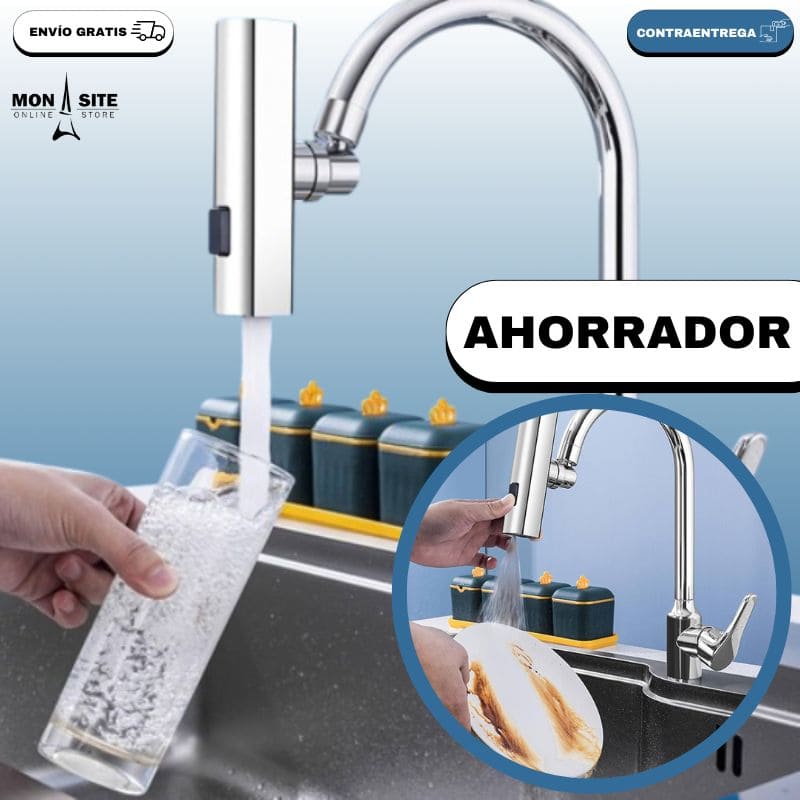 ENVÍO GRATIS

CONTRAENTREGA

MON SITE
ONLINE STORE

AHORRADOR