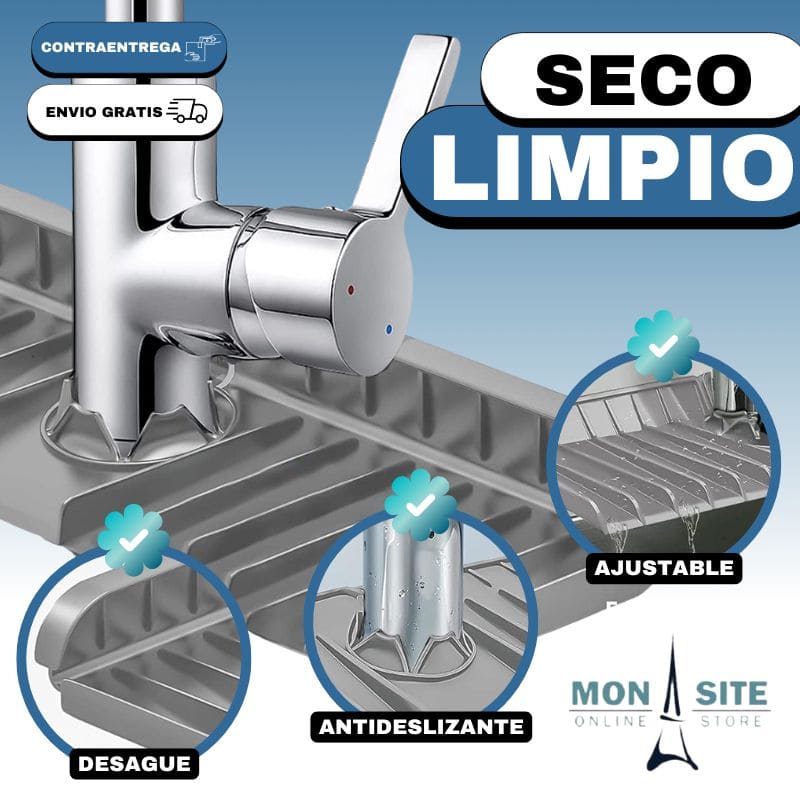 CONTRAENTREGA

ENVIO GRATIS

SECO

LIMPIO

AJUSTABLE

ANTIDESLIZANTE

DESAGUE

MON SITE
ONLINE STORE